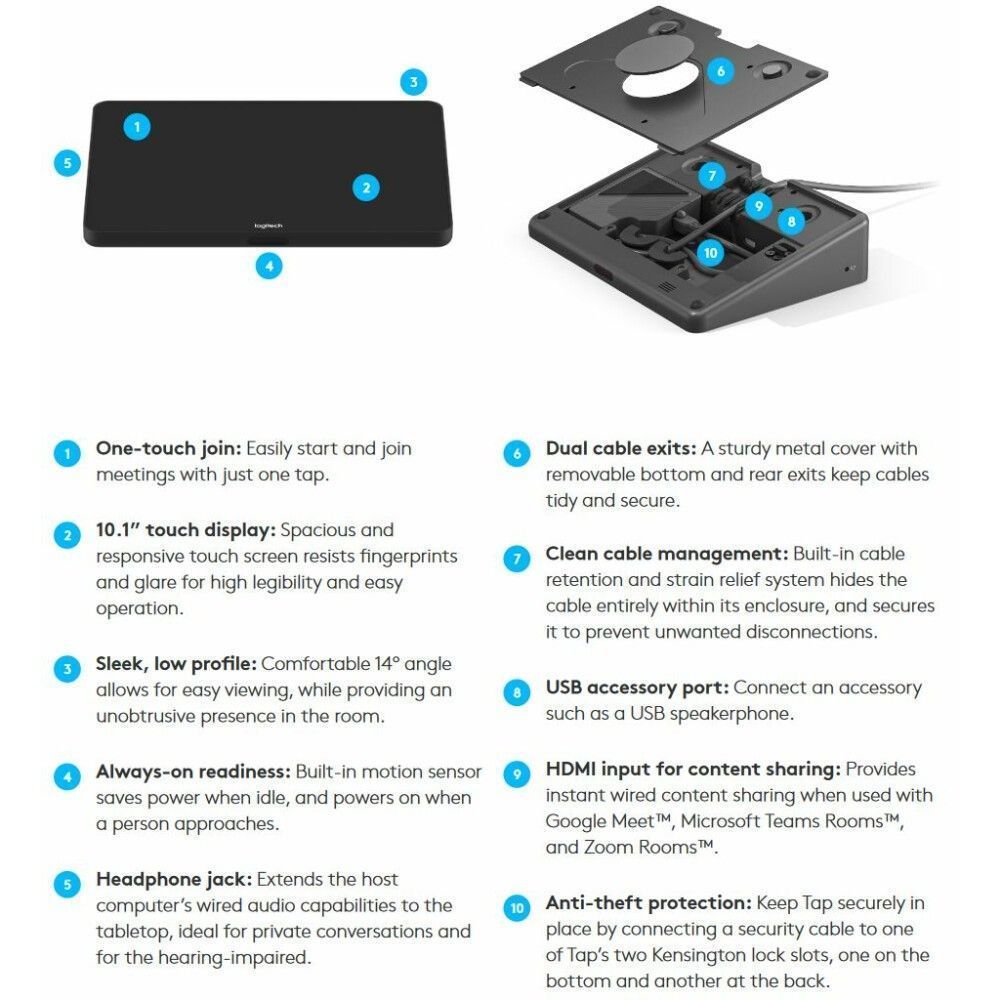 3

1

5

2

logitech

4

6

7

9

8

10

1 **One-touch join:** Easily start and join meetings with just one tap.

2 **10.1" touch display:** Spacious and responsive touch screen resists fingerprints and glare for high legibility and easy operation.

3 **Sleek, low profile:** Comfortable 14° angle allows for easy viewing, while providing an unobtrusive presence in the room.

4 **Always-on readiness:** Built-in motion sensor saves power when idle, and powers on when a person approaches.

5 **Headphone jack:** Extends the host computer's wired audio capabilities to the tabletop, ideal for private conversations and for the hearing-impaired.

6 **Dual cable exits:** A sturdy metal cover with removable bottom and rear exits keep cables tidy and secure.

7 **Clean cable management:** Built-in cable retention and strain relief system hides the cable entirely within its enclosure, and secures it to prevent unwanted disconnections.

8 **USB accessory port:** Connect an accessory such as a USB speakerphone.

9 **HDMI input for content sharing:** Provides instant wired content sharing when used with Google Meet™, Microsoft Teams Rooms™, and Zoom Rooms™.

10 **Anti-theft protection:** Keep Tap securely in place by connecting a security cable to one of Tap's two Kensington lock slots, one on the bottom and another at the back.